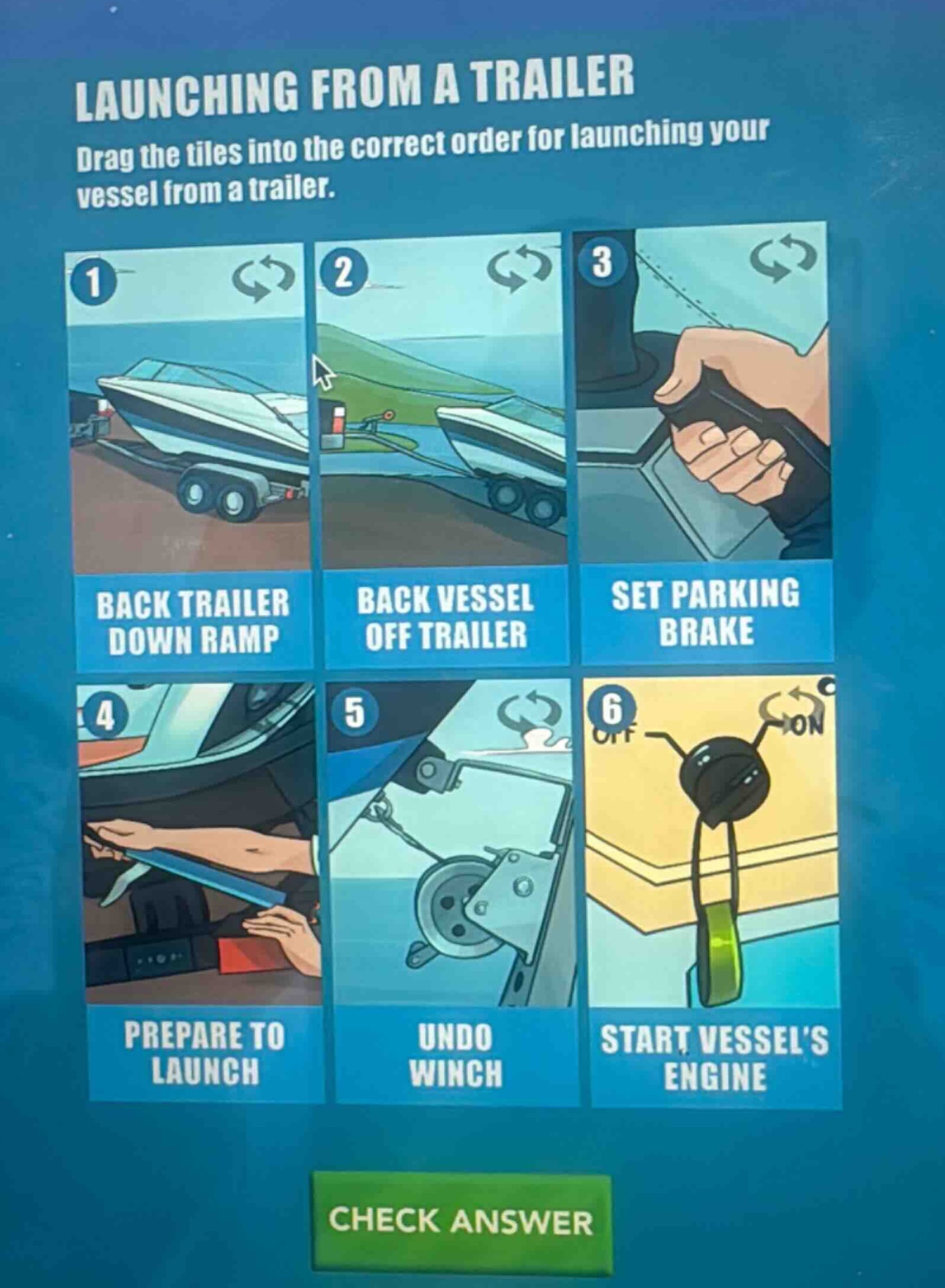 LAUNCHING FROM A TRAILER

Drag the tiles into the correct order for launching your vessel from a trailer.

1

BACK TRAILER DOWN RAMP

2

BACK VESSEL OFF TRAILER

3

SET PARKING BRAKE

4

PREPARE TO LAUNCH

5

UNDO WINCH

6

OFF

ON

START VESSEL'S ENGINE

CHECK ANSWER