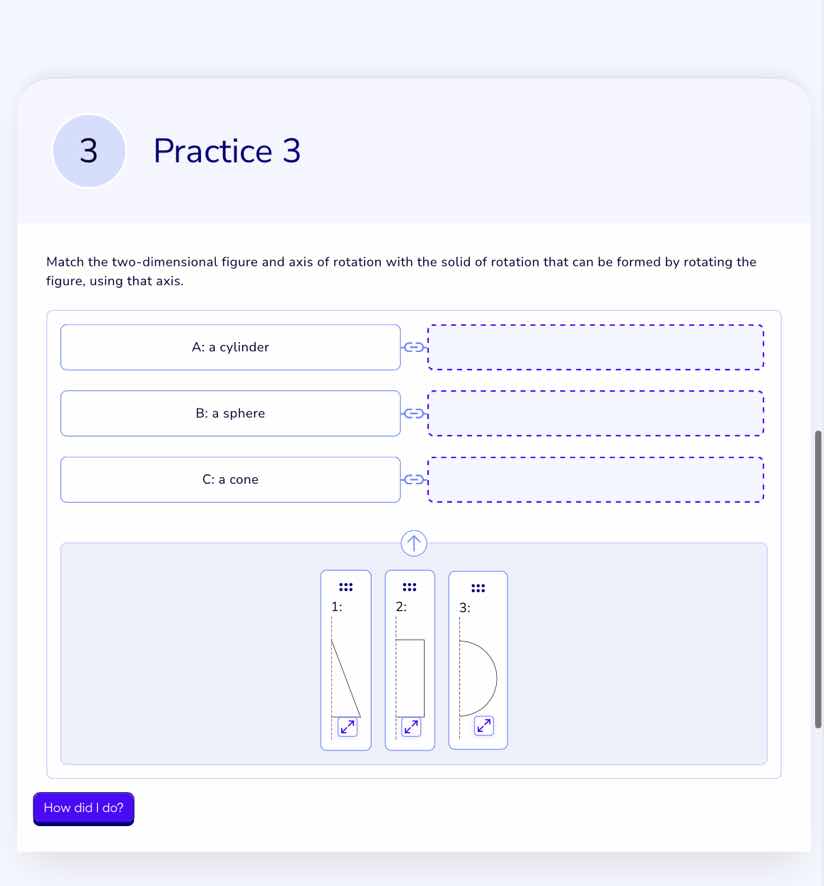 3

Practice 3

Match the two-dimensional figure and axis of rotation with the solid of rotation that can be formed by rotating the figure, using that axis.

A: a cylinder

B: a sphere

C: a cone

1:

2:

3:

How did I do?