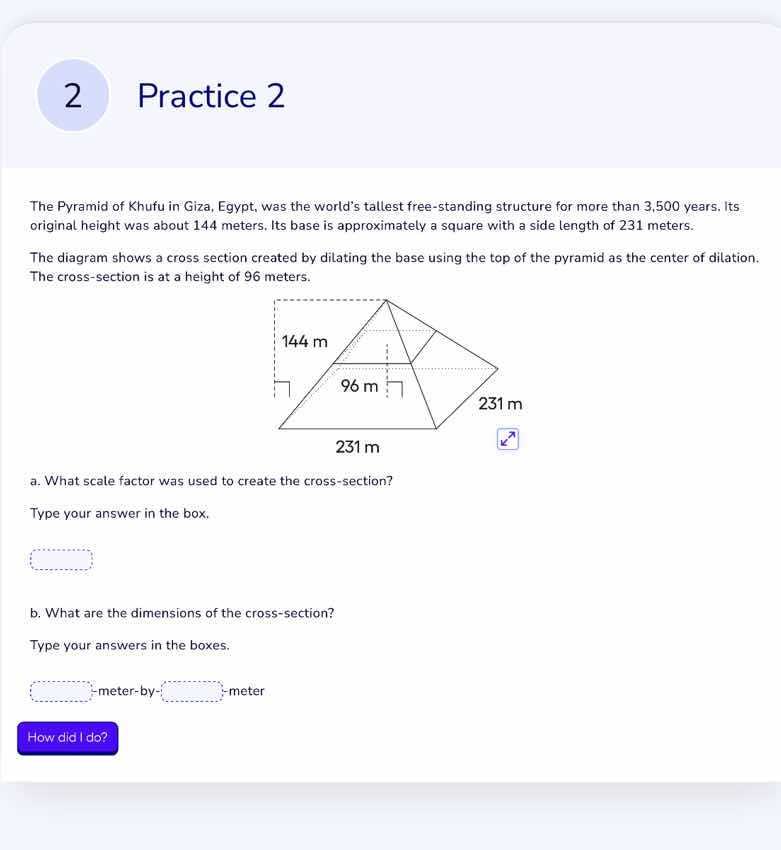 2 Practice 2

The Pyramid of Khufu in Giza, Egypt, was the world's tallest free-standing structure for more than 3,500 years. Its original height was about 144 meters. Its base is approximately a square with a side length of 231 meters.

The diagram shows a cross section created by dilating the base using the top of the pyramid as the center of dilation. The cross-section is at a height of 96 meters.

144 m
96 m
231 m
231 m

a. What scale factor was used to create the cross-section?

Type your answer in the box.

b. What are the dimensions of the cross-section?

Type your answers in the boxes.

-meter-by- -meter

How did I do?