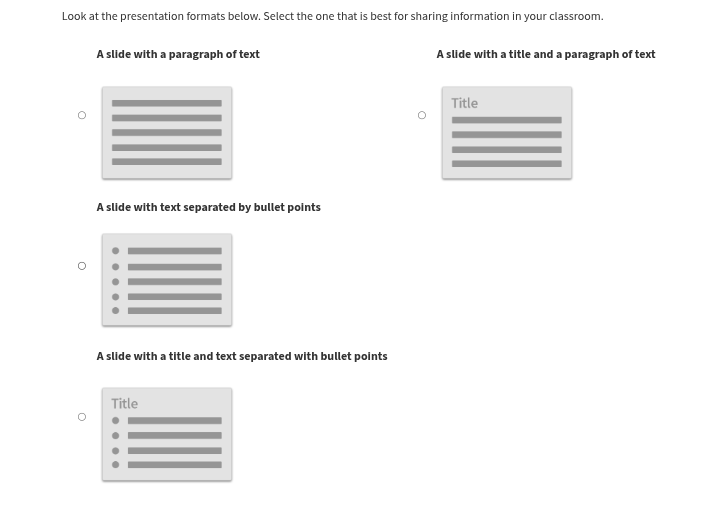 Look at the presentation formats below. Select the one that is best for sharing information in your classroom.

A slide with a paragraph of text

A slide with a title and a paragraph of text

Title

A slide with text separated by bullet points

A slide with a title and text separated with bullet points

Title