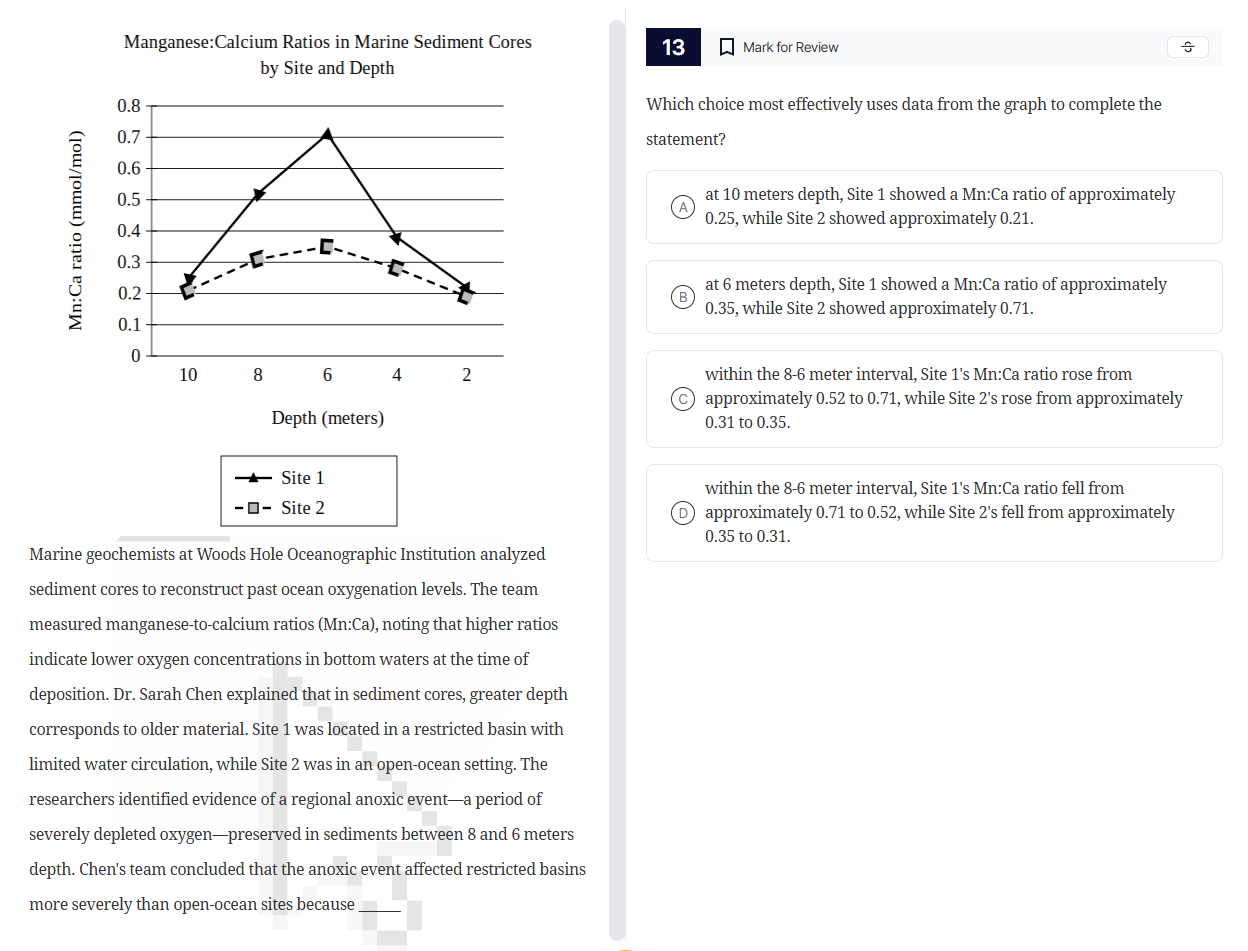 Manganese:Calcium Ratios in Marine Sediment Cores by Site and Depth

Mn:Ca ratio (mmol/mol)

0.8
0.7
0.6
0.5
0.4
0.3
0.2
0.1
0

10 8 6 4 2

Depth (meters)

Site 1
Site 2

Marine geochemists at Woods Hole Oceanographic Institution analyzed sediment cores to reconstruct past ocean oxygenation levels. The team measured manganese-to-calcium ratios (Mn:Ca), noting that higher ratios indicate lower oxygen concentrations in bottom waters at the time of deposition. Dr. Sarah Chen explained that in sediment cores, greater depth corresponds to older material. Site 1 was located in a restricted basin with limited water circulation, while Site 2 was in an open-ocean setting. The researchers identified evidence of a regional anoxic event—a period of severely depleted oxygen—preserved in sediments between 8 and 6 meters depth. Chen's team concluded that the anoxic event affected restricted basins more severely than open-ocean sites because ______

13 Mark for Review

Which choice most effectively uses data from the graph to complete the statement?

A at 10 meters depth, Site 1 showed a Mn:Ca ratio of approximately 0.25, while Site 2 showed approximately 0.21.

B at 6 meters depth, Site 1 showed a Mn:Ca ratio of approximately 0.35, while Site 2 showed approximately 0.71.

C within the 8-6 meter interval, Site 1's Mn:Ca ratio rose from approximately 0.52 to 0.71, while Site 2's rose from approximately 0.31 to 0.35.

D within the 8-6 meter interval, Site 1's Mn:Ca ratio fell from approximately 0.71 to 0.52, while Site 2's fell from approximately 0.35 to 0.31.