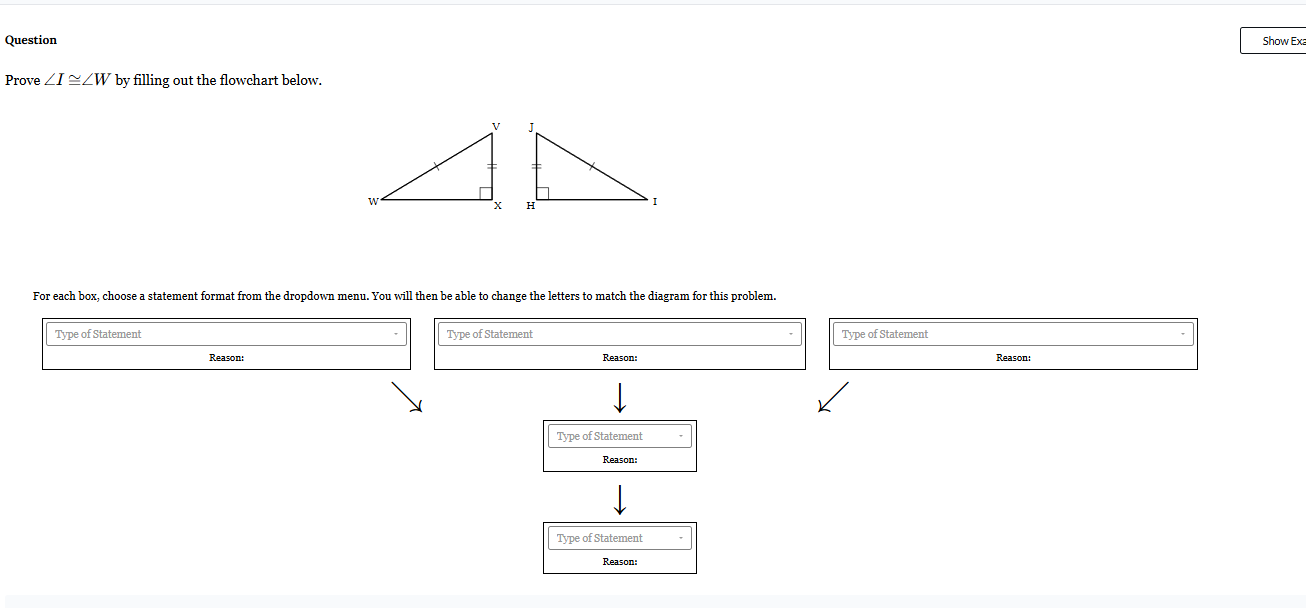 Question

Show Exa

Prove $\angle I \cong \angle W$ by filling out the flowchart below.

V J W X H I

For each box, choose a statement format from the dropdown menu. You will then be able to change the letters to match the diagram for this problem.

Type of Statement
Reason:

Type of Statement
Reason:

Type of Statement
Reason:

Type of Statement
Reason:

Type of Statement
Reason: