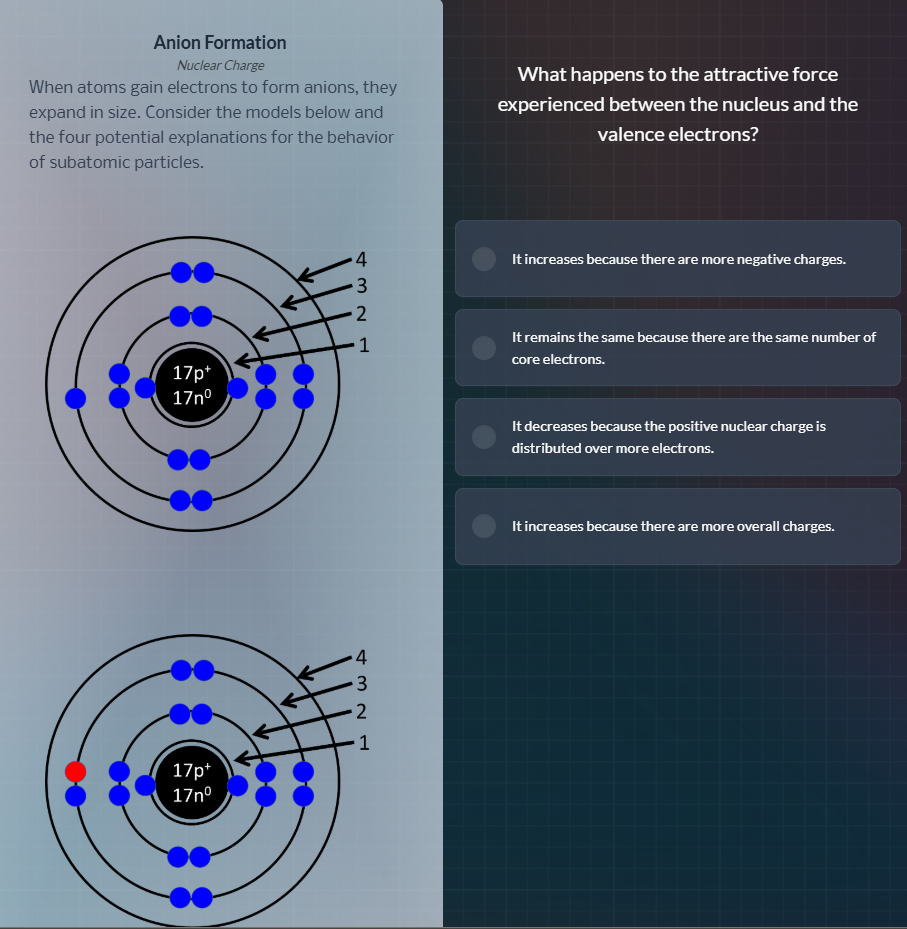 Anion Formation

Nuclear Charge

When atoms gain electrons to form anions, they expand in size. Consider the models below and the four potential explanations for the behavior of subatomic particles.

4
3
2
1
$17p^+$
$17n^0$

4
3
2
1
$17p^+$
$17n^0$

What happens to the attractive force experienced between the nucleus and the valence electrons?

It increases because there are more negative charges.

It remains the same because there are the same number of core electrons.

It decreases because the positive nuclear charge is distributed over more electrons.

It increases because there are more overall charges.