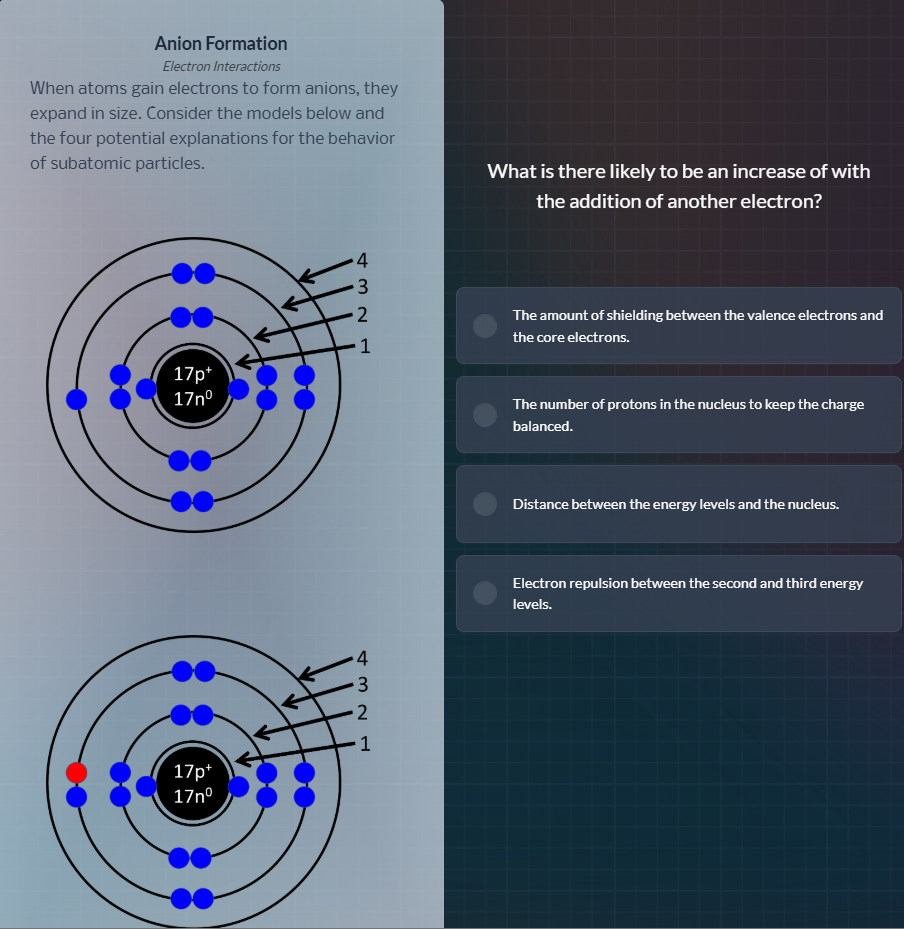 Anion Formation
Electron Interactions
When atoms gain electrons to form anions, they expand in size. Consider the models below and the four potential explanations for the behavior of subatomic particles.

4
3
2
1
$17p^+$
$17n^0$

4
3
2
1
$17p^+$
$17n^0$

What is there likely to be an increase of with the addition of another electron?

The amount of shielding between the valence electrons and the core electrons.

The number of protons in the nucleus to keep the charge balanced.

Distance between the energy levels and the nucleus.

Electron repulsion between the second and third energy levels.